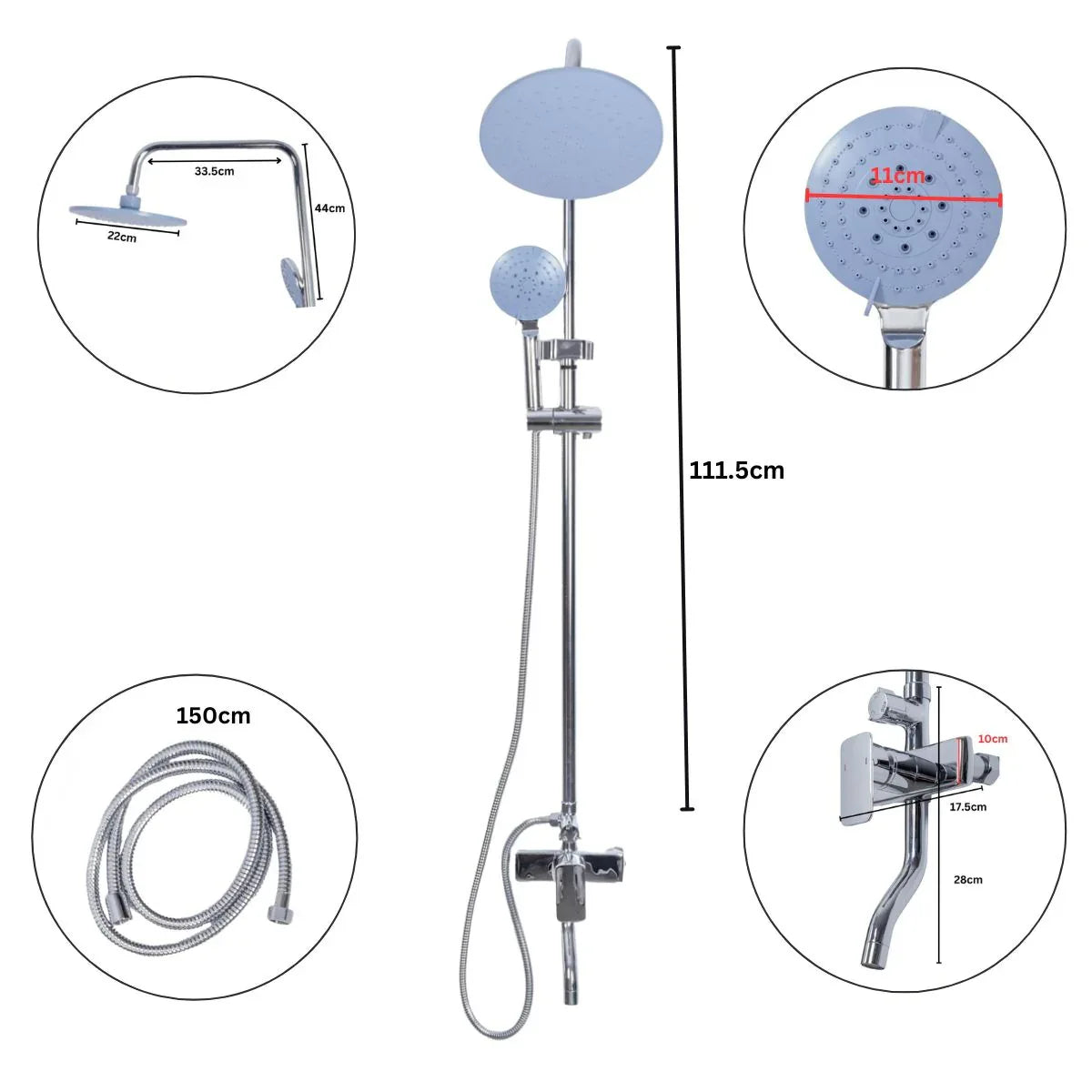 33.5cm
44cm
22cm

111.5cm

11cm

150cm

10cm
17.5cm
28cm