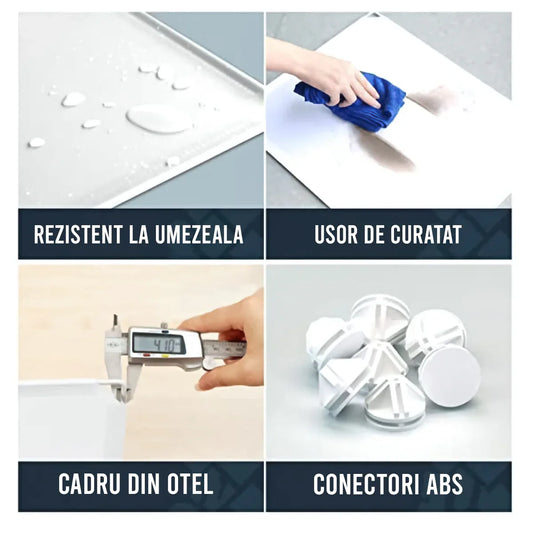 REZISTENT LA UMEZEALA

USOR DE CURATAT

4.10

CADRU DIN OTEL

CONECTORI ABS